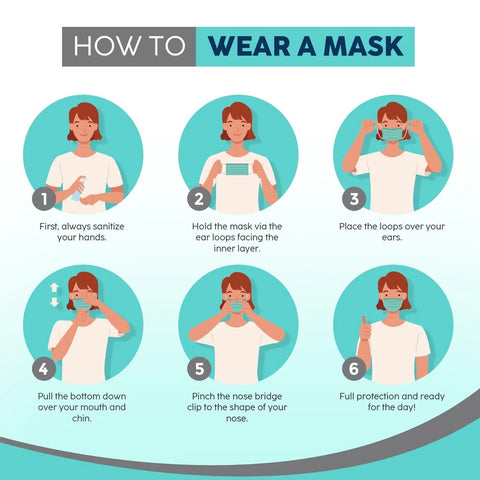 HOW TO WEAR A MASK

1
First, always sanitize your hands.

2
Hold the mask via the ear loops facing the inner layer.

3
Place the loops over your ears.

4
Pull the bottom down over your mouth and chin.

5
Pinch the nose bridge clip to the shape of your nose.

6
Full protection and ready for the day!