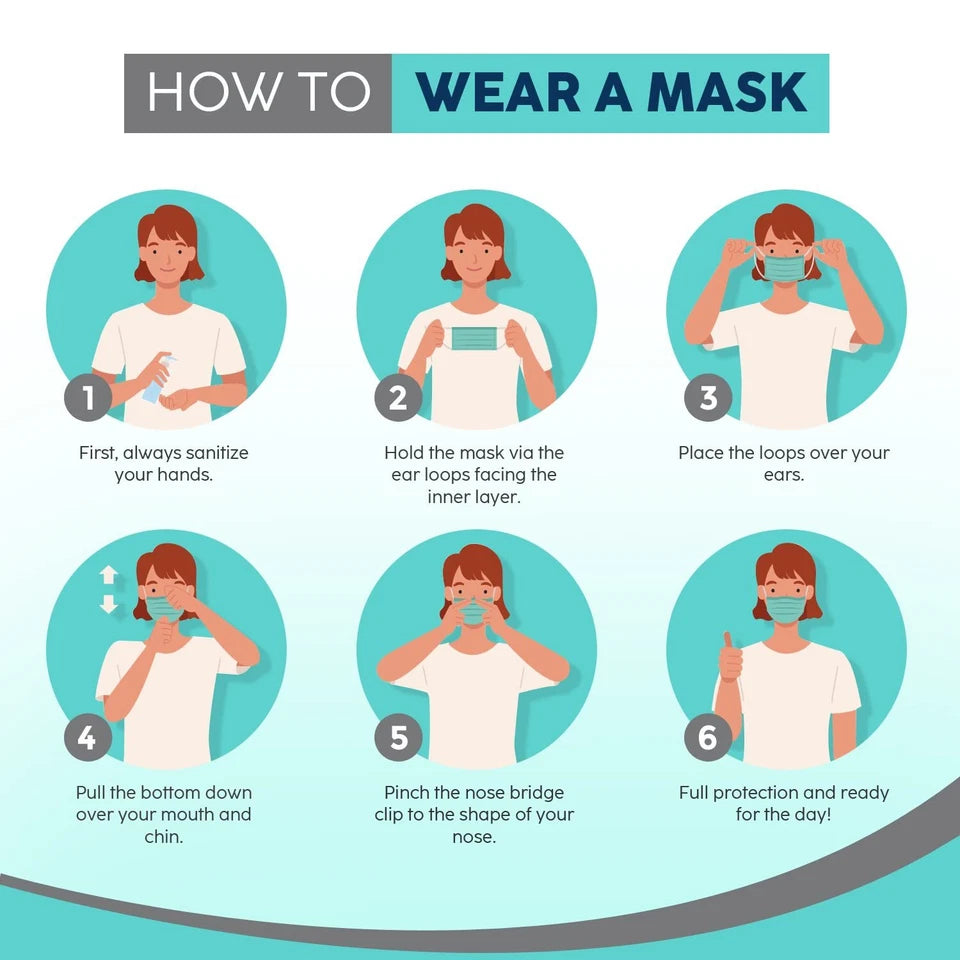 HOW TO WEAR A MASK

1
First, always sanitize your hands.

2
Hold the mask via the ear loops facing the inner layer.

3
Place the loops over your ears.

4
Pull the bottom down over your mouth and chin.

5
Pinch the nose bridge clip to the shape of your nose.

6
Full protection and ready for the day!